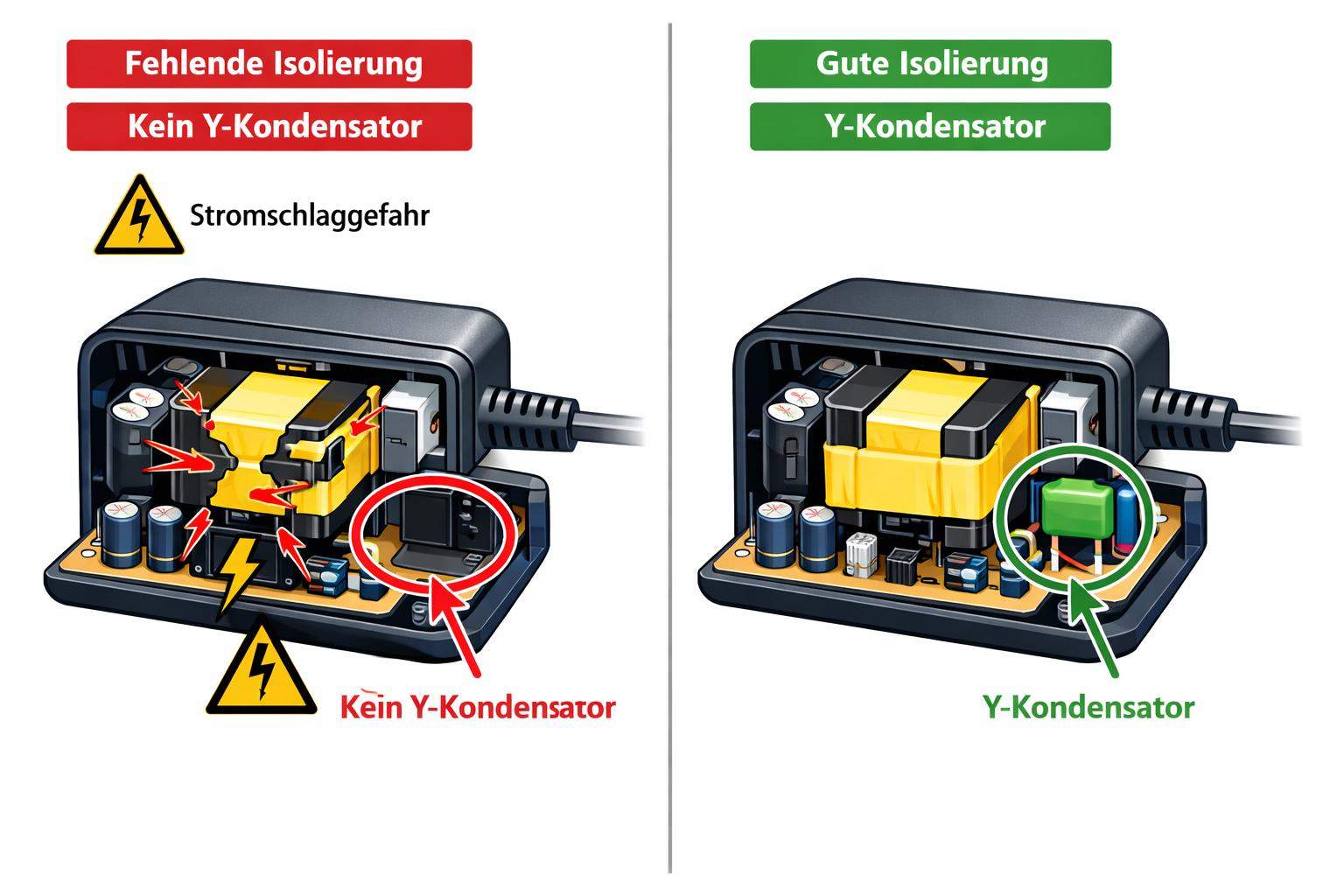 Fehlende Isolierung

Kein Y-Kondensator

Stromschlaggefahr

Kein Y-Kondensator

Gute Isolierung

Y-Kondensator

Y-Kondensator